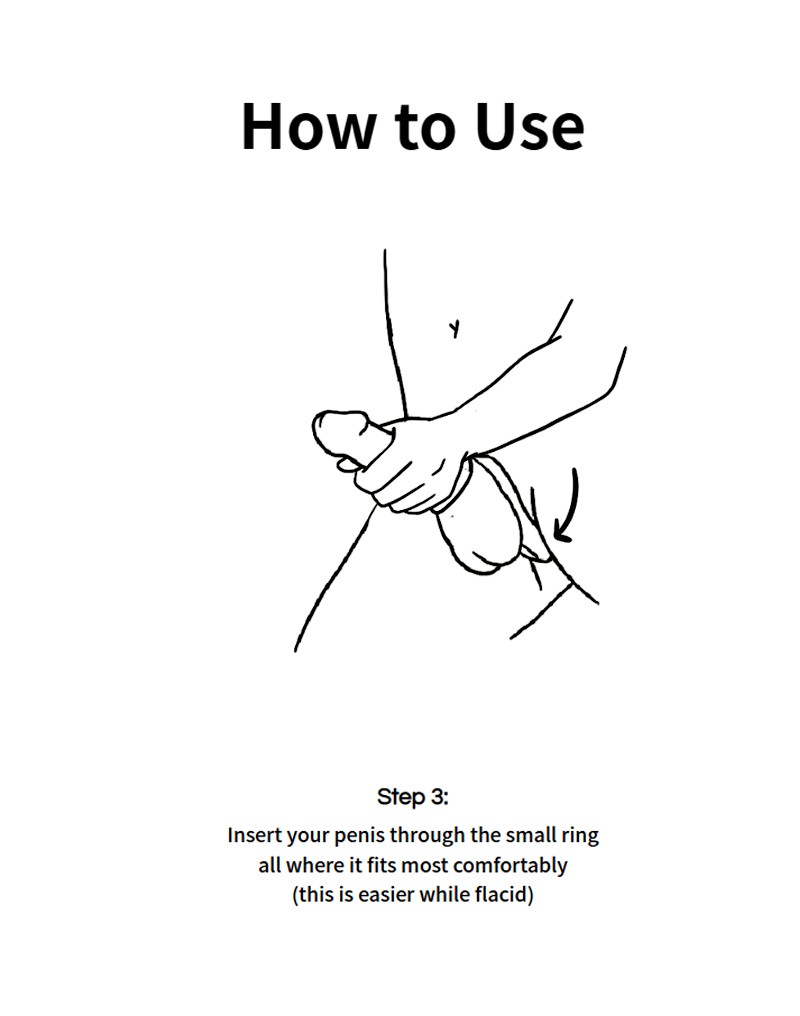 How to Use

Step 3:

Insert your penis through the small ring all where it fits most comfortably (this is easier while flacid)